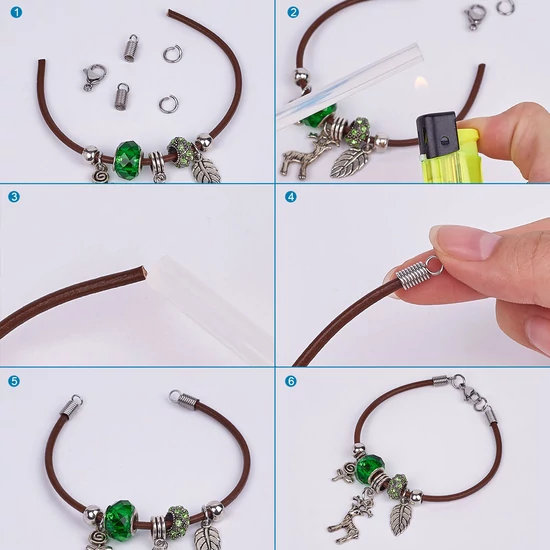 1

2

3

4

5

6